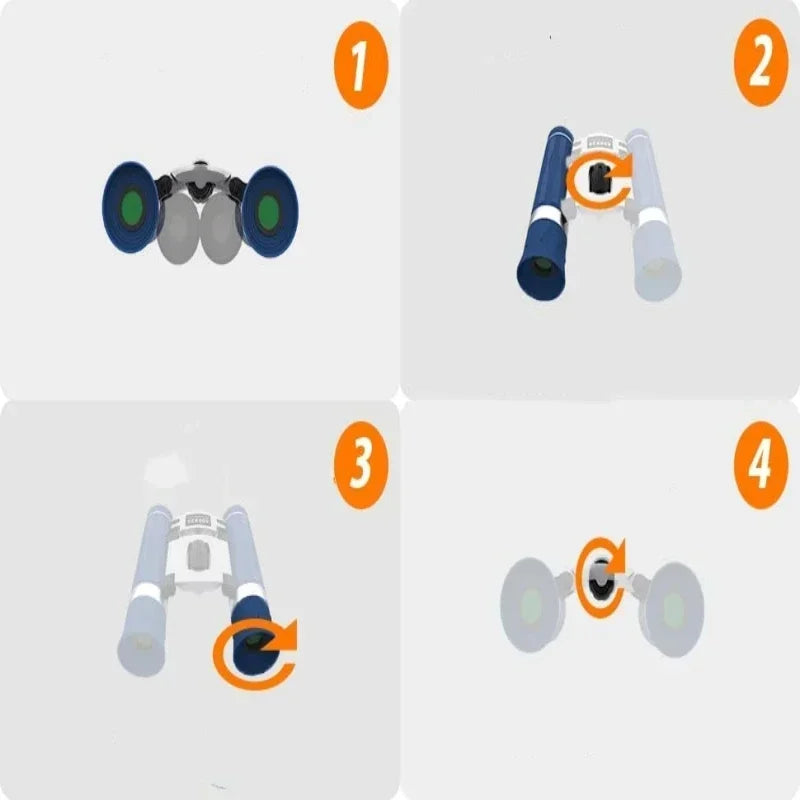 1

2

3

4