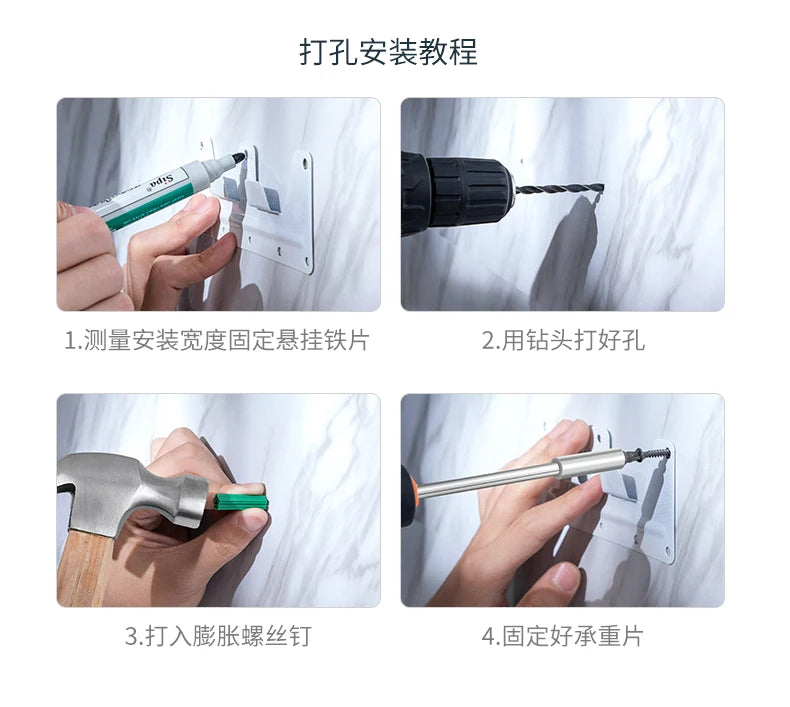 打孔安装教程

Sipa

1.测量安装宽度固定悬挂铁片

2.用钻头打好孔

3.打入膨胀螺丝钉

4.固定好承重片