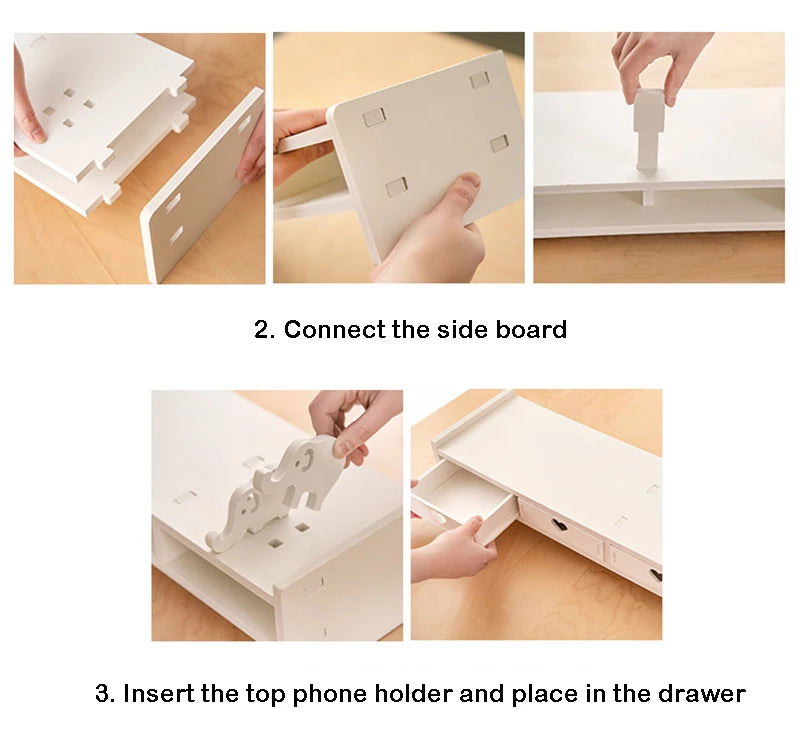 2. Connect the side board

3. Insert the top phone holder and place in the drawer