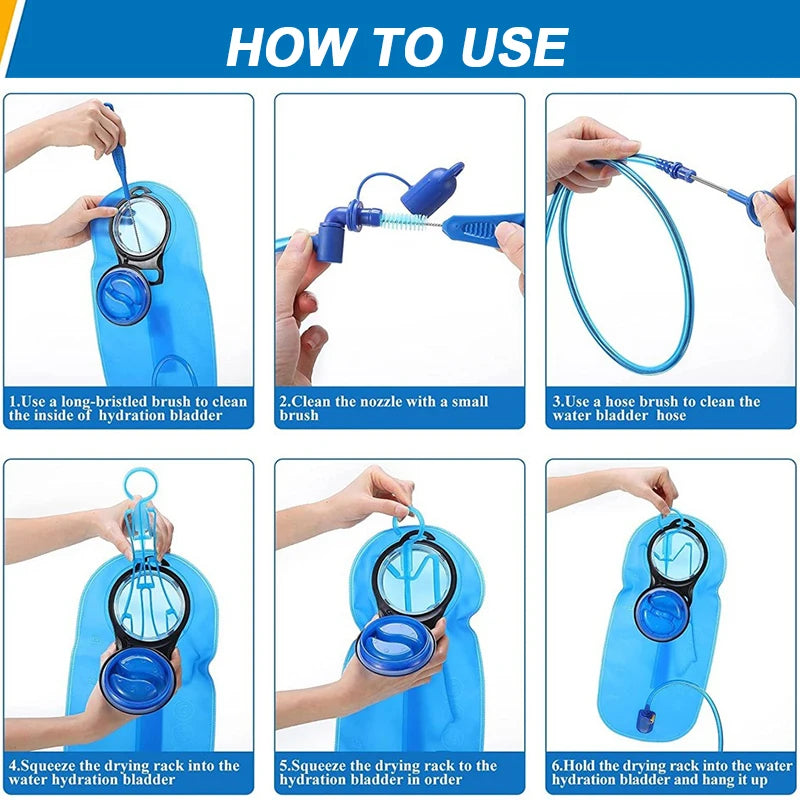 HOW TO USE

1.Use a long-bristled brush to clean the inside of hydration bladder

2.Clean the nozzle with a small brush

3.Use a hose brush to clean the water bladder hose

4.Squeeze the drying rack into the water hydration bladder

5.Squeeze the drying rack to the hydration bladder in order

6.Hold the drying rack into the water hydration bladder and hang it up